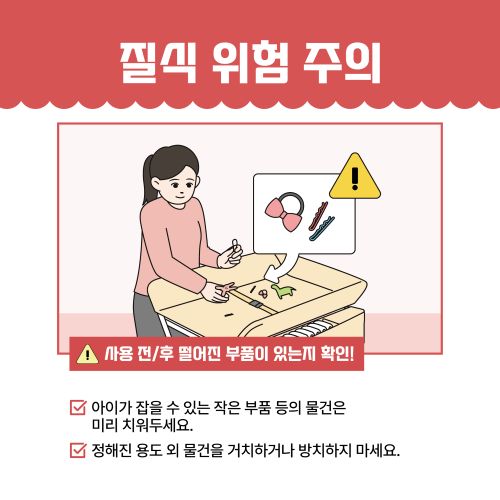 질식 위험 주의

사용 전/후 떨어진 부품이 있는지 확인!

아이가 잡을 수 있는 작은 부품 등의 물건은 미리 치워두세요.

정해진 용도 외 물건을 거치하거나 방치하지 마세요.