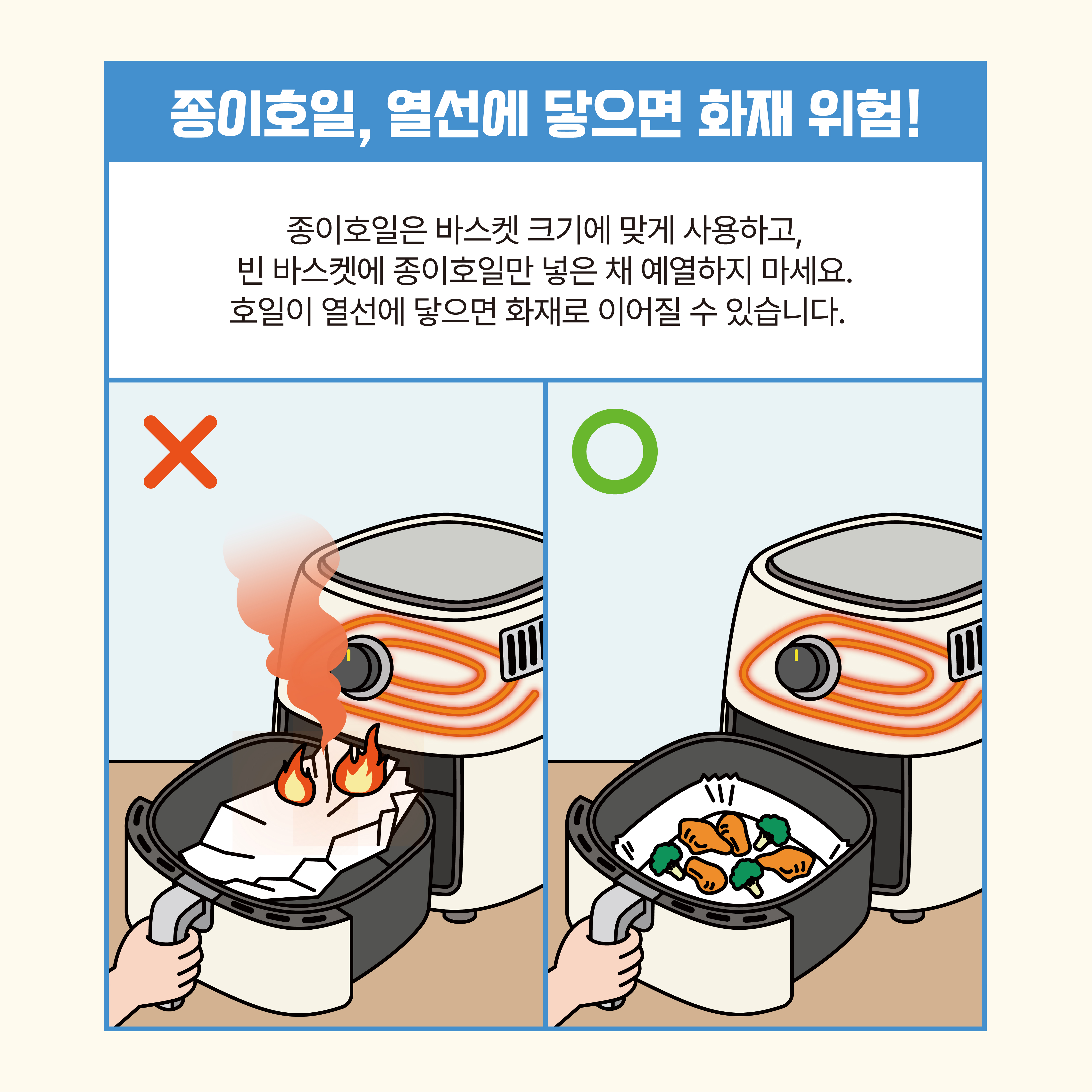 종이호일, 열선에 닿으면 화재 위험!

종이호일은 바스켓 크기에 맞게 사용하고,
빈 바스켓에 종이호일만 넣은 채 예열하지 마세요.
호일이 열선에 닿으면 화재로 이어질 수 있습니다.