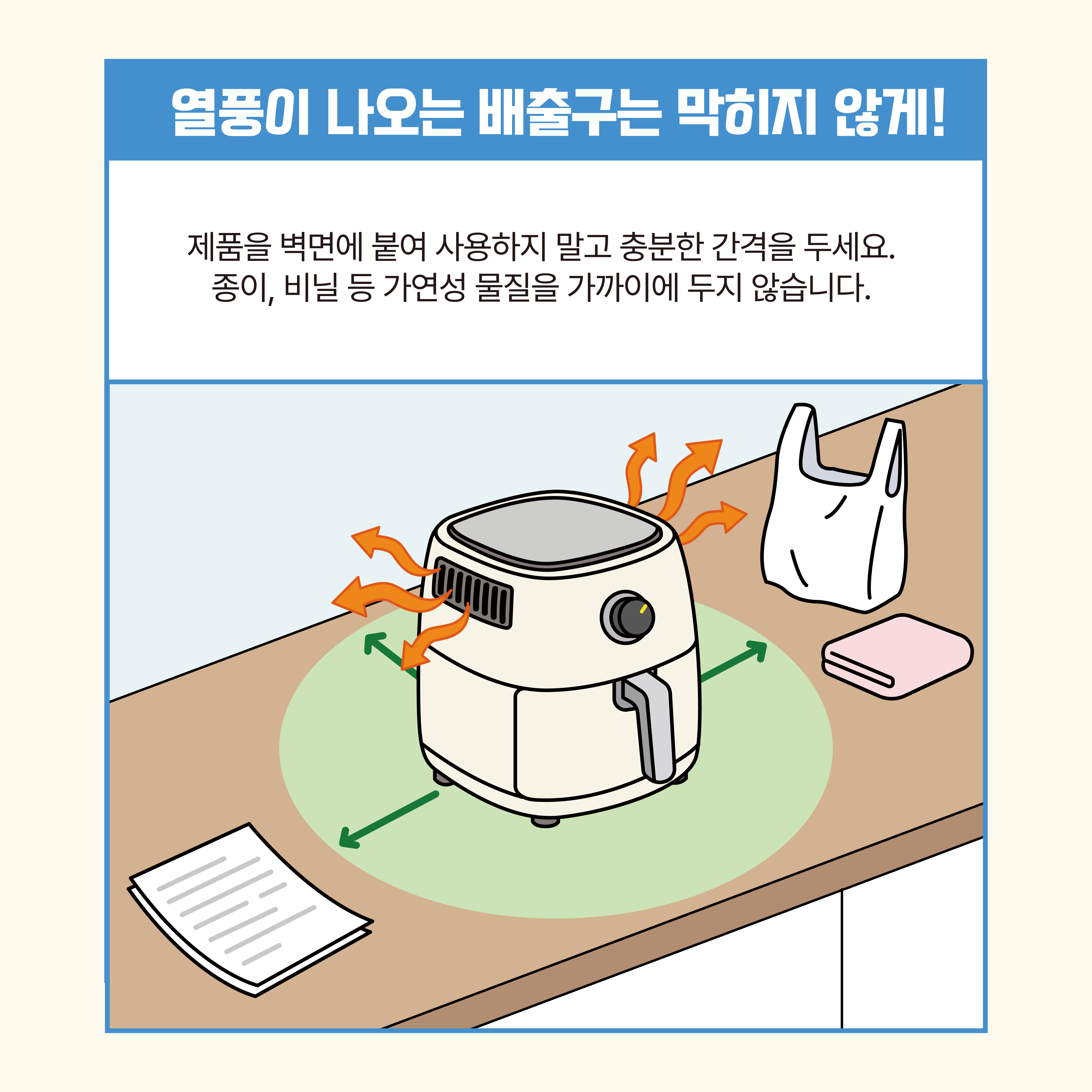 열풍이 나오는 배출구는 막히지 않게!

제품을 벽면에 붙여 사용하지 말고 충분한 간격을 두세요.
종이, 비닐 등 가연성 물질을 가까이에 두지 않습니다.